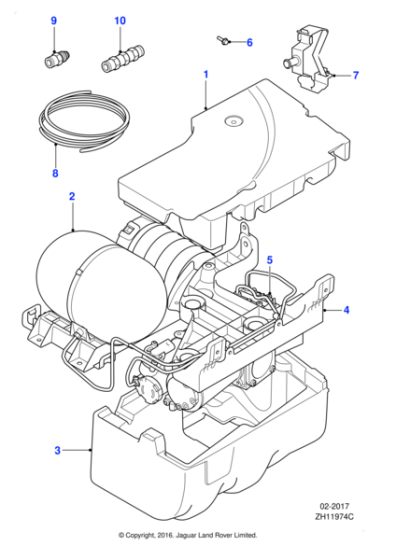 9
10
6
7
1
8
2
5
4
3
02-2017
ZH11974C
© Copyright, 2016. Jaguar Land Rover Limited.