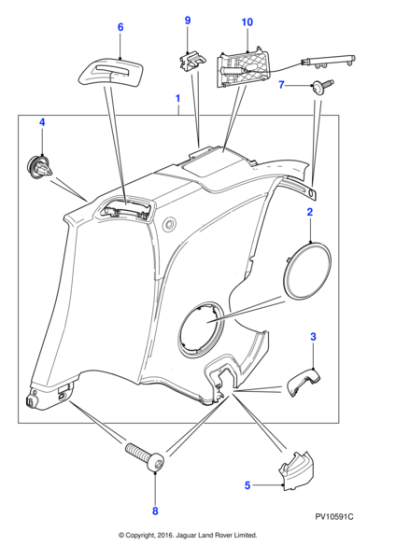 6
9
10
7
1
4
2
3
5
8
PV10591C
© Copyright, 2016. Jaguar Land Rover Limited.