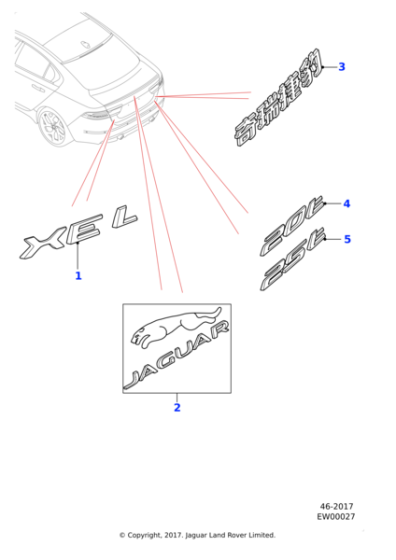 奇瑞捷豹
3

XE L
1

20t
4
25t
5

JAGUAR
2

46-2017
EW00027

© Copyright, 2017. Jaguar Land Rover Limited.