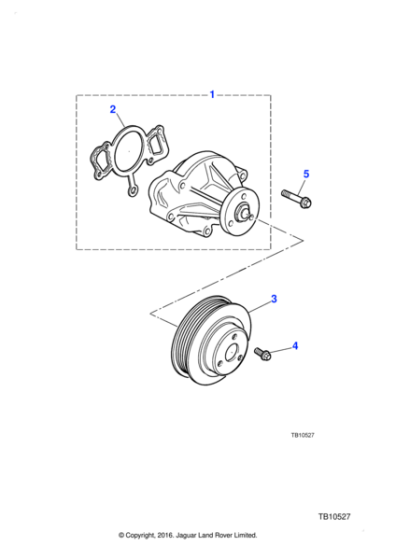 1

2

5

3

4

TB10527

TB10527

© Copyright, 2016. Jaguar Land Rover Limited.