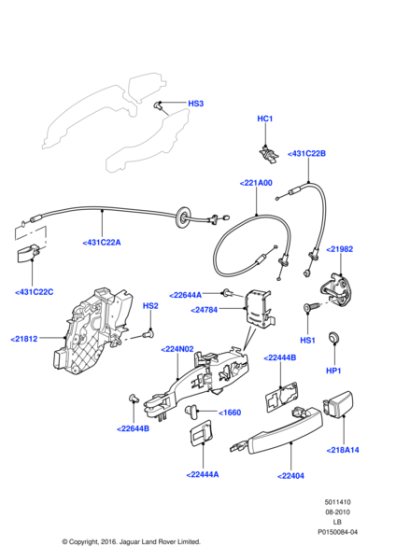 HS3
HC1
<431C22B
<221A00
<431C22A
<21982
<431C22C
<22644A
<24784
HS2
<21812
HS1
<224N02
<22444B
HP1
<1660
<22644B
<218A14
<22444A
<22404
5011410
08-2010
LB
P0150084-04
© Copyright, 2016. Jaguar Land Rover Limited.