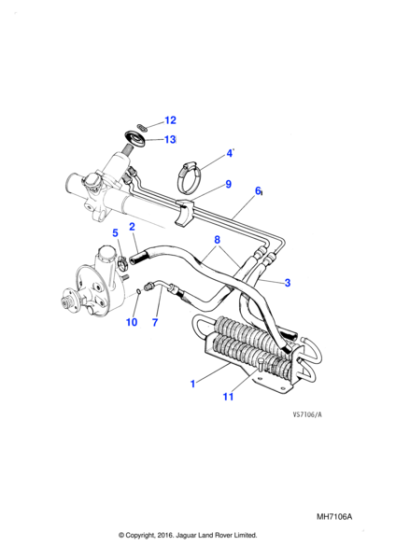 12
13
4
9
6
5
2
8
3
10
7
1
11
VS7106/A
MH7106A
© Copyright, 2016. Jaguar Land Rover Limited.