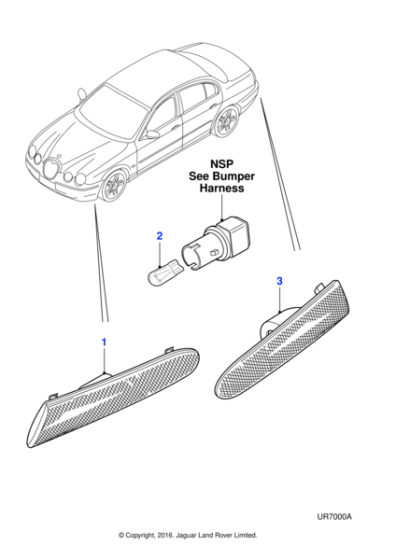 NSP
See Bumper
Harness

2

3

1

UR7000A

© Copyright, 2016. Jaguar Land Rover Limited.