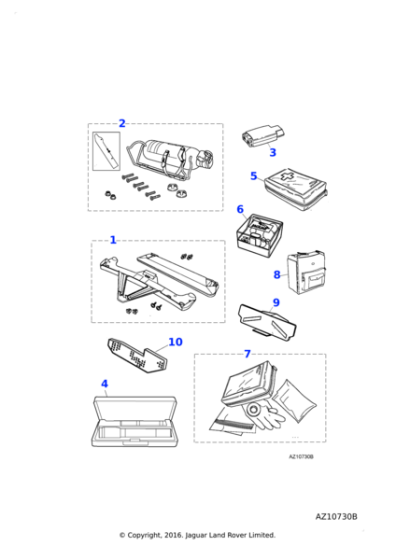 2
3
5
6
1
8
9
10
7
4
AZ10730B
AZ10730B
© Copyright, 2016. Jaguar Land Rover Limited.