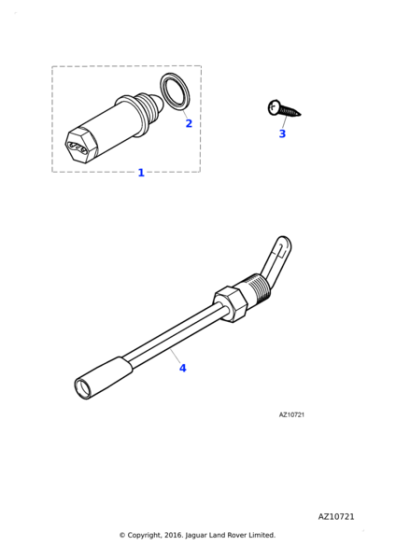 2
3
1
4
AZ10721
AZ10721
© Copyright, 2016. Jaguar Land Rover Limited.