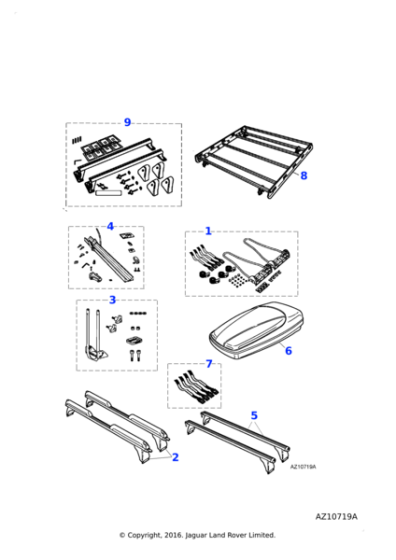 9

8

4

1

3

6

7

5

2

AZ10719A

AZ10719A

© Copyright, 2016. Jaguar Land Rover Limited.