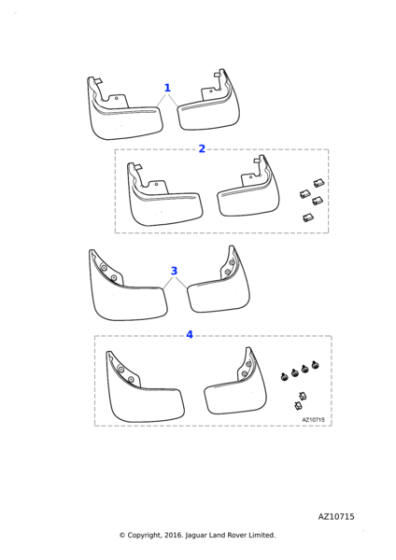 1

2

3

4

AZ10715

AZ10715

© Copyright, 2016. Jaguar Land Rover Limited.