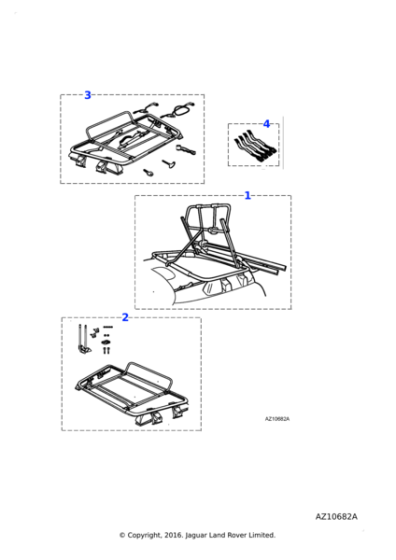 3

4

1

2

AZ10682A

AZ10682A

© Copyright, 2016. Jaguar Land Rover Limited.