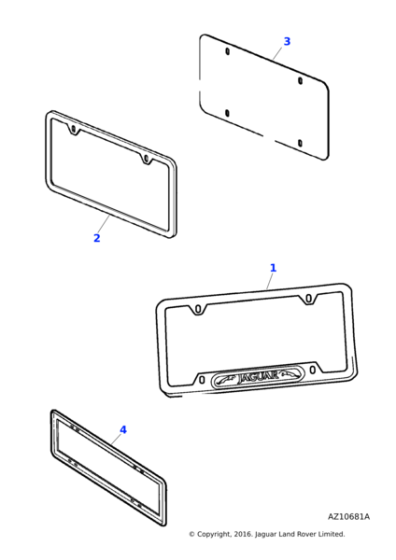 3

2

1

JAGUAR

4

AZ10681A

© Copyright, 2016. Jaguar Land Rover Limited.