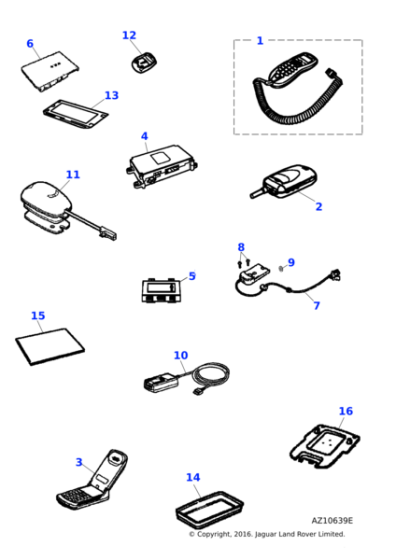 6
12
1
13
4
11
2
8
9
5
7
15
10
16
3
14
AZ10639E
© Copyright, 2016. Jaguar Land Rover Limited.