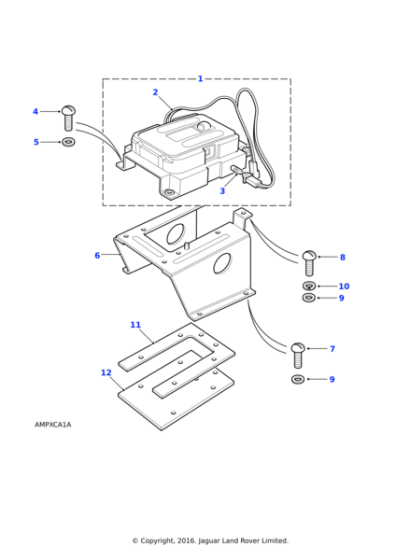 1
2
4
5
3
6
8
10
9
11
7
12
9
AMPXCA1A

© Copyright, 2016. Jaguar Land Rover Limited.