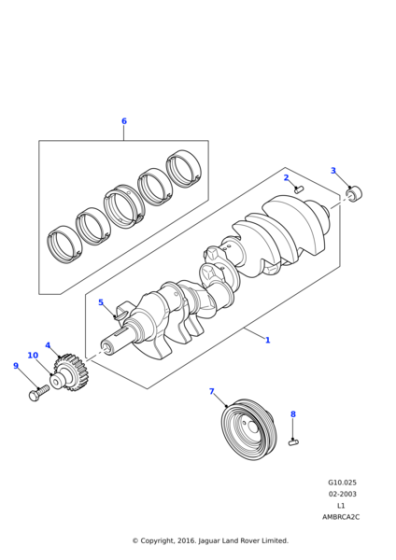 6

2

3

5

1

4

10

9

7

8

G10.025
02-2003
L1
AMBRCA2C

© Copyright, 2016. Jaguar Land Rover Limited.