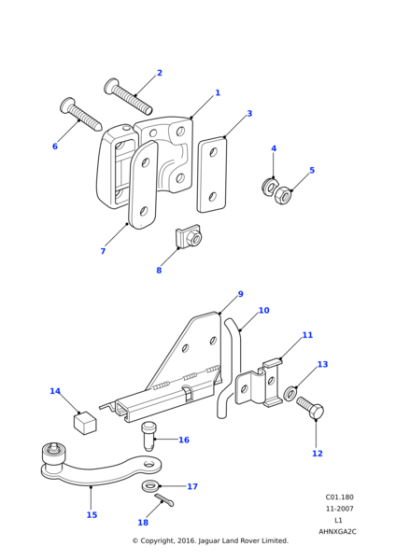 2
1
3
6
4
5
7
8
9
10
11
13
14
16
12
17
15
18
C01.180
11-2007
L1
AHNXGA2C
© Copyright, 2016. Jaguar Land Rover Limited.