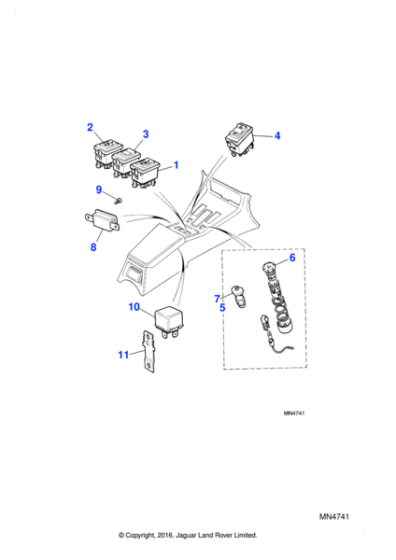 2
3
4
1
9
8
6
7
5
10
11
MN4741

MN4741

© Copyright, 2016. Jaguar Land Rover Limited.