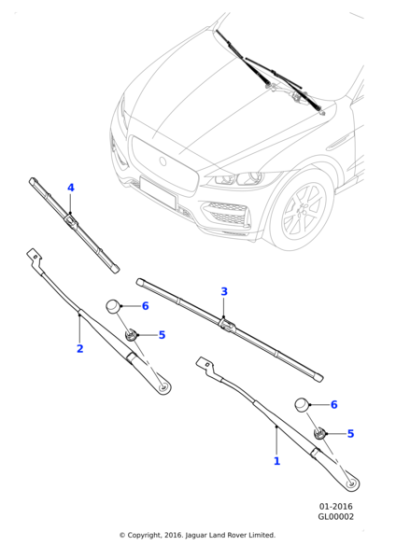 4
3
6
5
2
6
5
1
01-2016
GL00002
© Copyright, 2016. Jaguar Land Rover Limited.