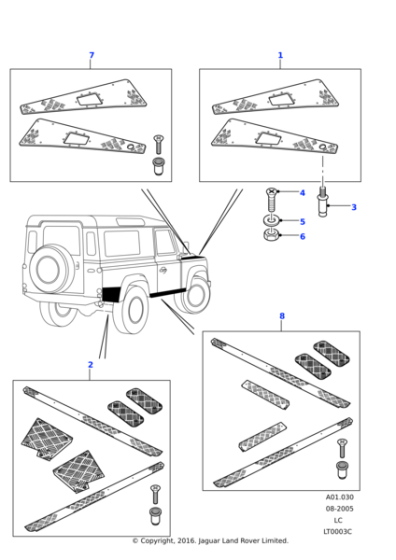 7
1
4
3
5
6
8
2
A01.030
08-2005
LC
LT0003C
© Copyright, 2016. Jaguar Land Rover Limited.