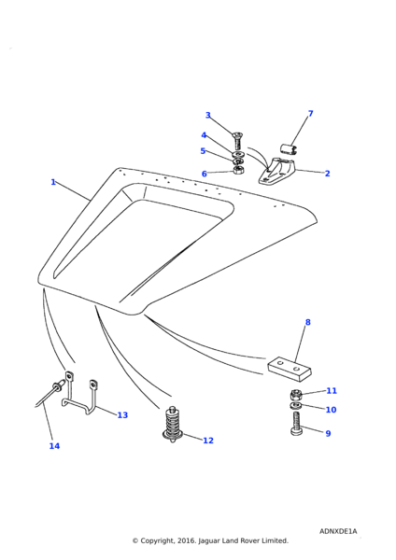 3
7
4
5
6
2
1
8
11
10
9
13
12
14
ADNXDE1A
© Copyright, 2016. Jaguar Land Rover Limited.