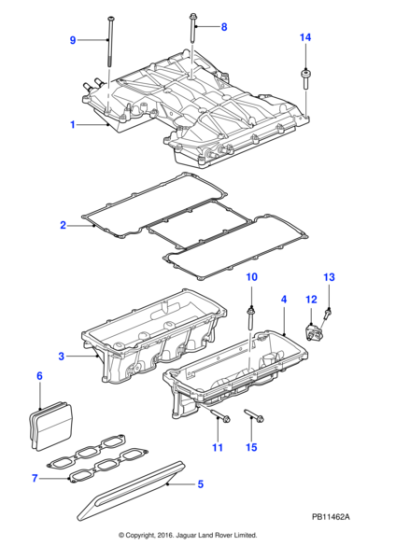 9
8
14
1
2
10
13
4
12
3
6
11
15
7
5
PB11462A
© Copyright, 2016. Jaguar Land Rover Limited.