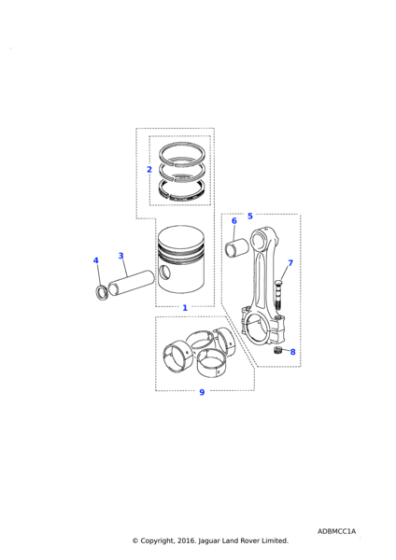 2
5
6
4
3
7
1
8
9
ADBMCC1A
© Copyright, 2016. Jaguar Land Rover Limited.