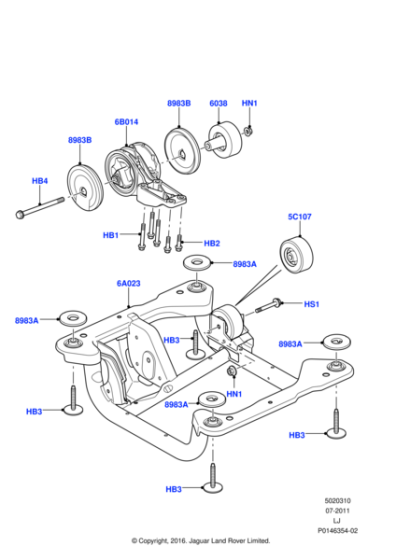 8983B
6038
HN1
6B014
8983B
HB4
HB1
HB2
5C107
8983A
6A023
HS1
8983A
HB3
8983A
HN1
8983A
HB3
HB3
HB3

5020310
07-2011
LJ
P0146354-02

© Copyright, 2016. Jaguar Land Rover Limited.