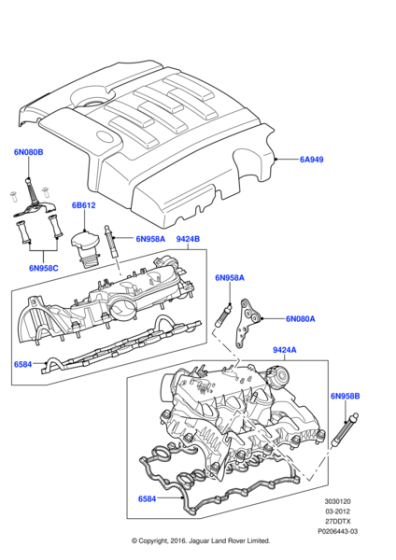 6N080B

6A949

6B612

6N958A

9424B

6N958C

6N958A

6N080A

6584

9424A

6N958B

6584

3030120
03-2012
27DDTX
P0206443-03

© Copyright, 2016. Jaguar Land Rover Limited.