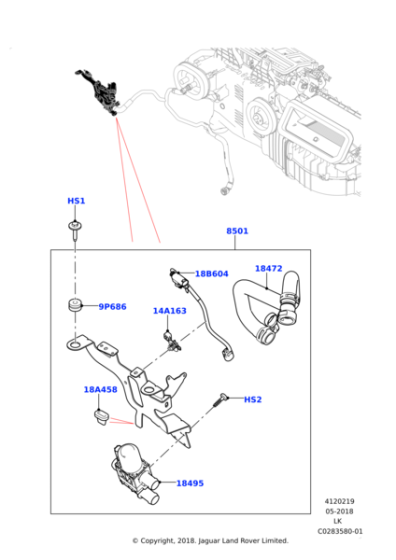 HS1

8501

18B604

18472

9P686

14A163

18A458

HS2

18495

4120219
05-2018
LK
C0283580-01

© Copyright, 2018. Jaguar Land Rover Limited.