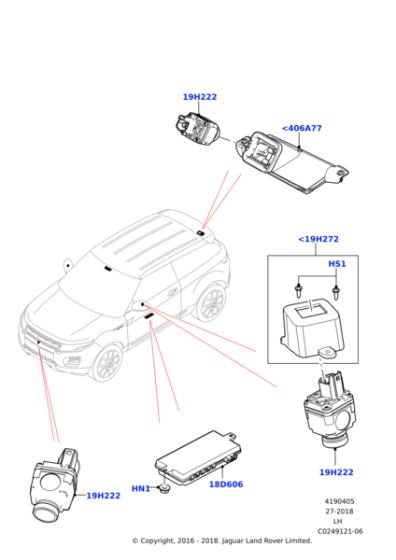 19H222

<406A77

<19H272

HS1

19H222

HN1

18D606

19H222

4190405
27-2018
LH
C0249121-06

© Copyright, 2016 - 2018. Jaguar Land Rover Limited.