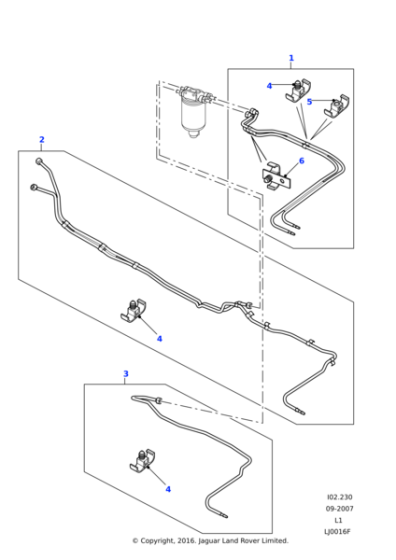 1
4
5
6
2
4
3
4
I02.230
09-2007
L1
LJ0016F
© Copyright, 2016. Jaguar Land Rover Limited.