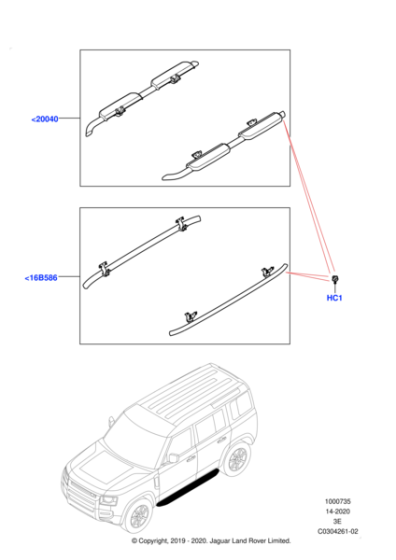 <20040

<16B586

HC1

1000735
14-2020
3E
C0304261-02

© Copyright, 2019 - 2020. Jaguar Land Rover Limited.