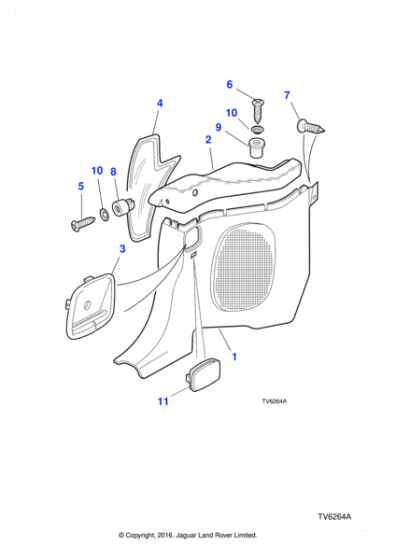 6
7
4
10
9
2
10
8
5
3
1
11
TV6264A

TV6264A
© Copyright, 2016. Jaguar Land Rover Limited.