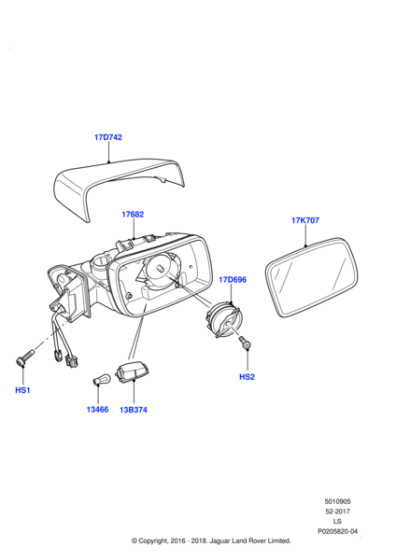 17D742

17682

17K707

17D696

HS1

HS2

13466

13B374

5010905
52-2017
LS
P0205820-04

© Copyright, 2016 - 2018. Jaguar Land Rover Limited.