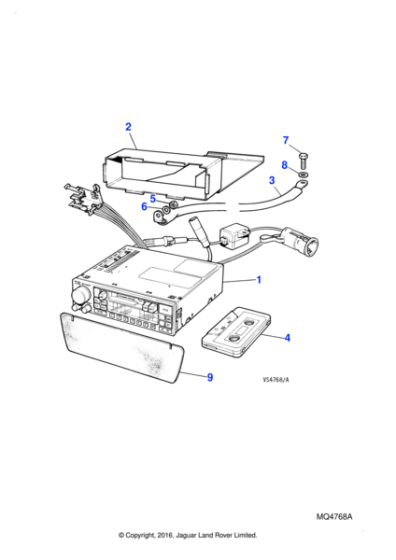 2
7
8
3
5
6
1
4
9
VS4768/A
MQ4768A
© Copyright, 2016. Jaguar Land Rover Limited.