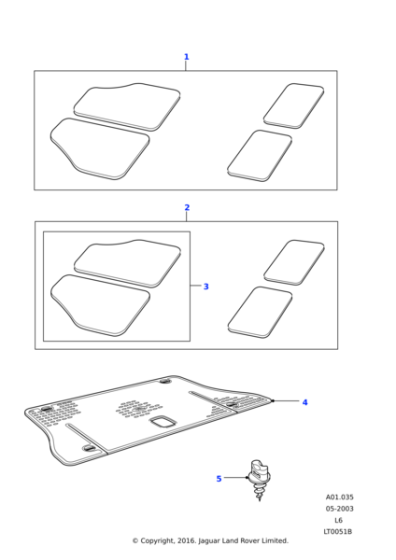 1

2

3

4

5

A01.035
05-2003
L6
LT0051B

© Copyright, 2016. Jaguar Land Rover Limited.