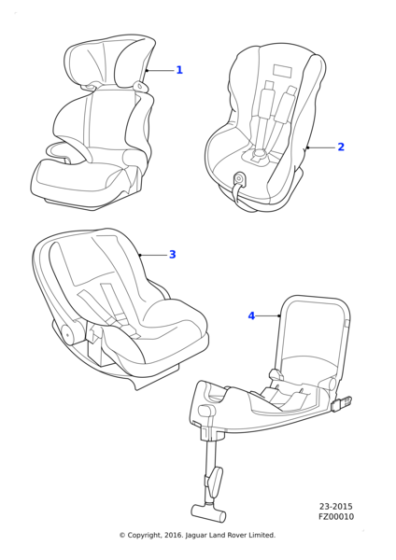 1

2

3

4

23-2015
FZ00010

© Copyright, 2016. Jaguar Land Rover Limited.