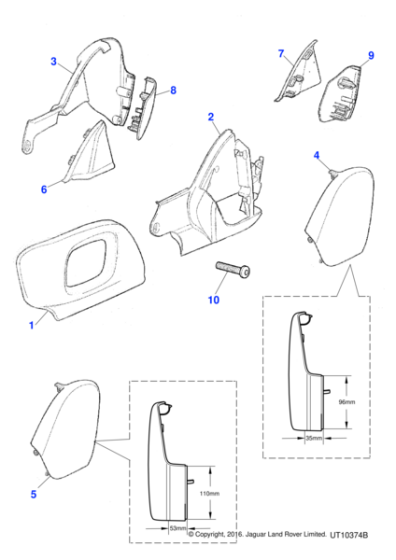 3
8
7
9
2
6
4
1
10
96mm
35mm
5
110mm
53mm
© Copyright, 2016. Jaguar Land Rover Limited.
UT10374B