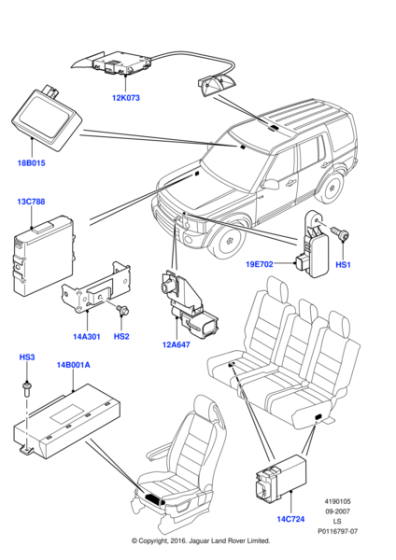 12K073

18B015

13C788

19E702

HS1

14A301

HS2

12A647

HS3

14B001A

14C724

4190105
09-2007
LS
P0116797-07

© Copyright, 2016. Jaguar Land Rover Limited.