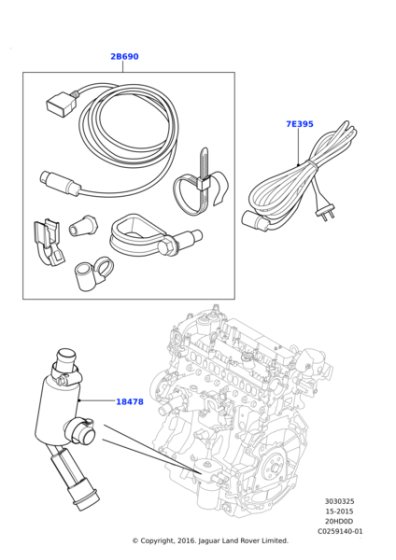 2B690

7E395

18478

3030325
15-2015
20HD0D
C0259140-01

© Copyright, 2016. Jaguar Land Rover Limited.