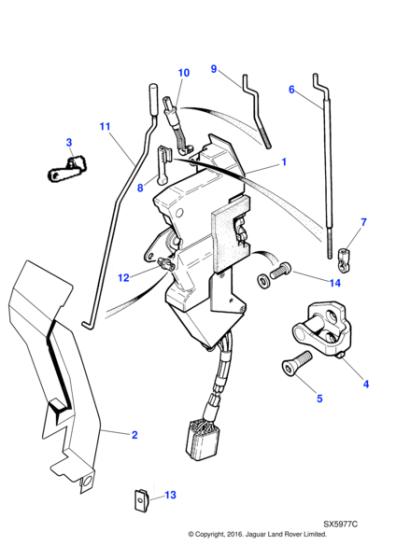 10
9
6
11
3
1
8
7
12
14
4
5
2
13
SX5977C
© Copyright, 2016. Jaguar Land Rover Limited.