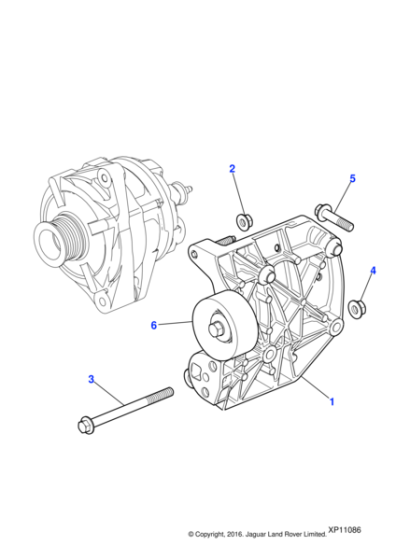 2

5

4

6

3

1

© Copyright, 2016. Jaguar Land Rover Limited. XP11086