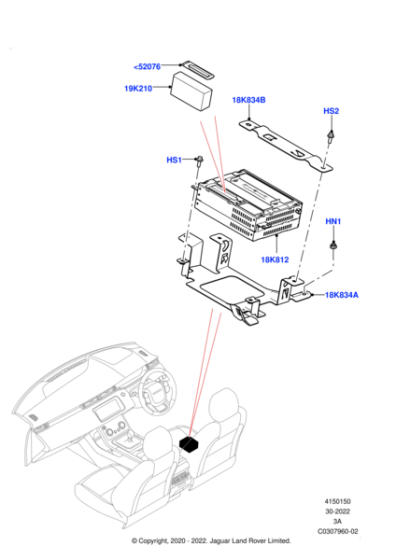 <52076
19K210
18K834B
HS2
HS1
HN1
18K812
18K834A

4150150
30-2022
3A
C0307960-02

© Copyright, 2020 - 2022. Jaguar Land Rover Limited.