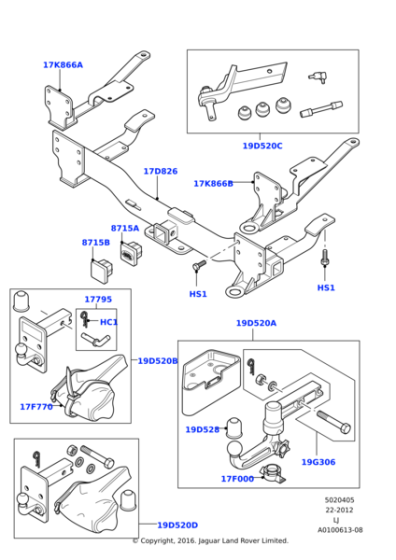 17K866A

19D520C

17D826

17K866B

8715A

8715B

HS1

HS1

17795

HC1

19D520B

17F770

19D520A

19D528

19G306

17F000

19D520D

5020405
22-2012
LJ
A0100613-08

© Copyright, 2016. Jaguar Land Rover Limited.