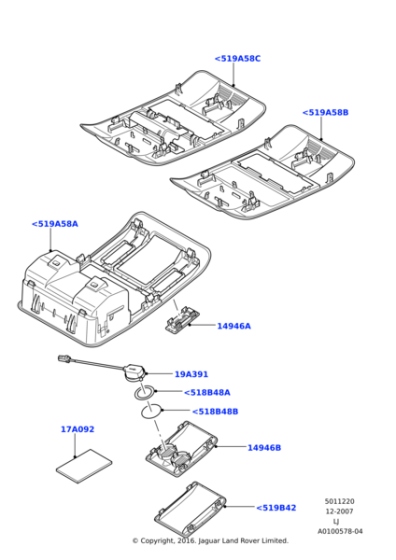 <519A58C

<519A58B

<519A58A

14946A

19A391

<518B48A

<518B48B

17A092

14946B

<519B42

5011220
12-2007
LJ
A0100578-04

© Copyright, 2016. Jaguar Land Rover Limited.