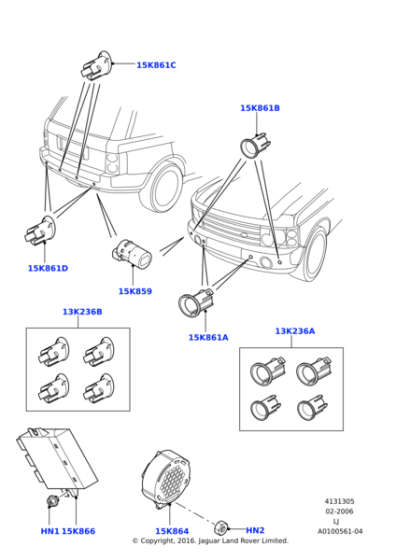 15K861C

15K861B

15K861D

15K859

15K861A

13K236B

13K236A

HN1 15K866

15K864

HN2

4131305
02-2006
LJ
A0100561-04

© Copyright, 2016. Jaguar Land Rover Limited.