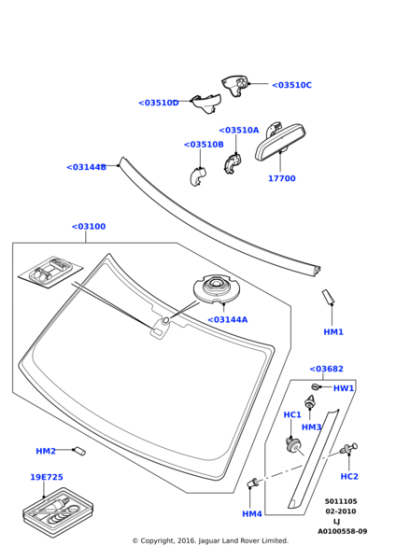 <03510C
<03510D
<03510A
<03510B
<03144B
17700
<03100
<03144A
HM1
<03682
HW1
HC1
HM3
HM2
HC2
19E725
HM4
5011105
02-2010
LJ
A0100558-09
© Copyright, 2016. Jaguar Land Rover Limited.