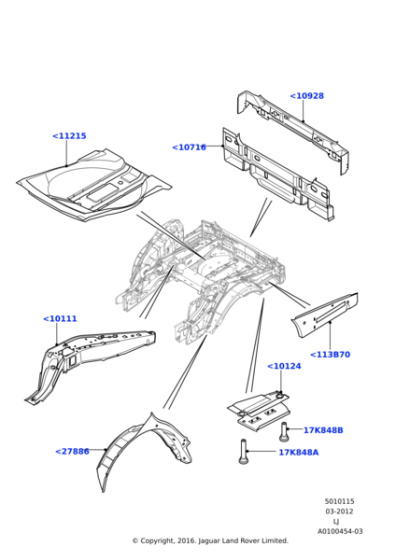 <10928

<11215

<10716

<10111

<113B70

<10124

17K848B

<27886

17K848A

5010115
03-2012
LJ
A0100454-03

© Copyright, 2016. Jaguar Land Rover Limited.