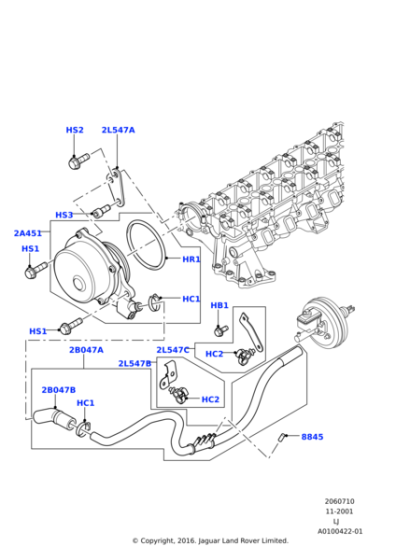 HS2
2L547A
HS3
2A451
HS1
HR1
HC1
HS1
HB1
2B047A
2L547C
HC2
2L547B
HC2
2B047B
HC1
8845

2060710
11-2001
LJ
A0100422-01

© Copyright, 2016. Jaguar Land Rover Limited.