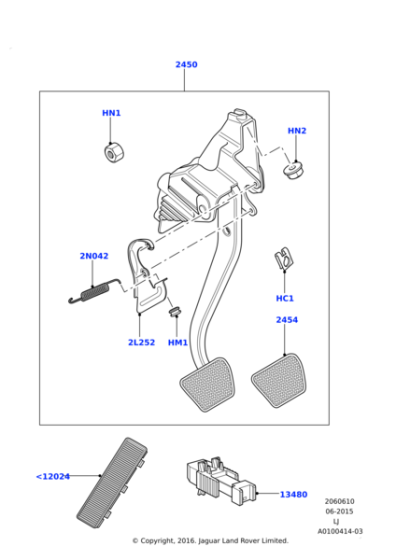 2450

HN1

HN2

2N042

HC1

2454

2L252

HM1

<12024

13480

2060610
06-2015
LJ
A0100414-03

© Copyright, 2016. Jaguar Land Rover Limited.