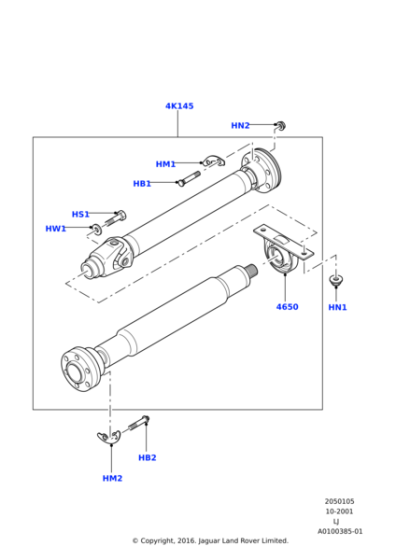 4K145

HN2

HM1

HB1

HS1

HW1

4650

HN1

HB2

HM2

2050105
10-2001
LJ
A0100385-01

© Copyright, 2016. Jaguar Land Rover Limited.