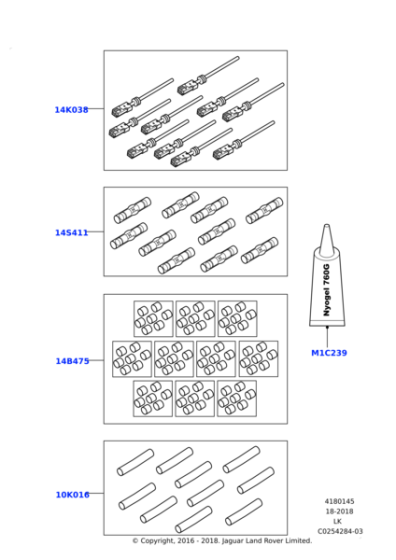 14K038

14S411

Nyogel 760G

M1C239

14B475

10K016

4180145
18-2018
LK
C0254284-03

© Copyright, 2016 - 2018. Jaguar Land Rover Limited.