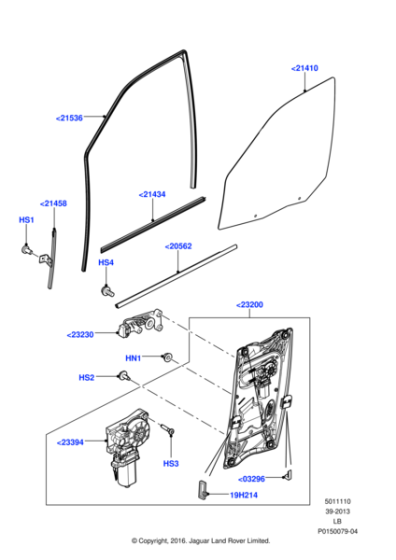 <21410

<21536

<21434

<21458

HS1

<20562

HS4

<23200

<23230

HN1

HS2

<23394

HS3

<03296

19H214

5011110
39-2013
LB
P0150079-04

© Copyright, 2016. Jaguar Land Rover Limited.